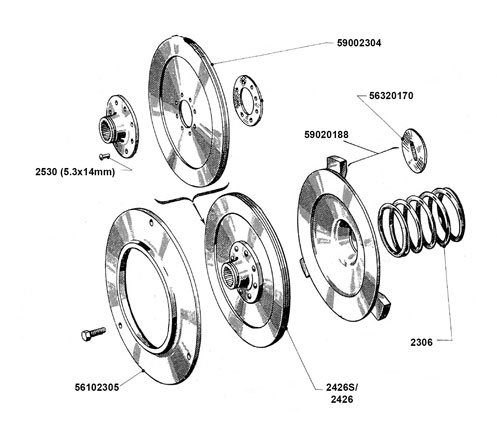 59002304

56320170

59020188

2530 (5.3x14mm)

2306

56102305

2426S/
2426