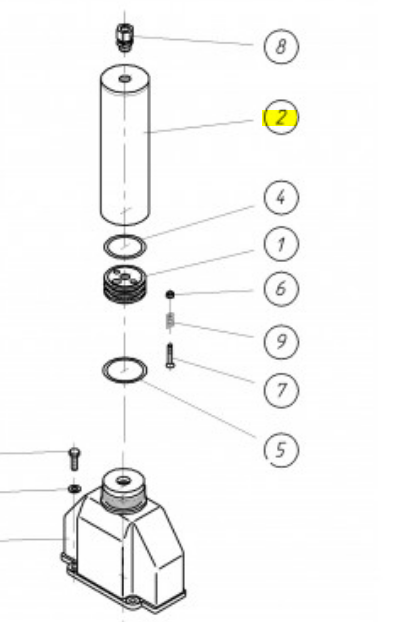 8
2
4
1
6
9
7
5